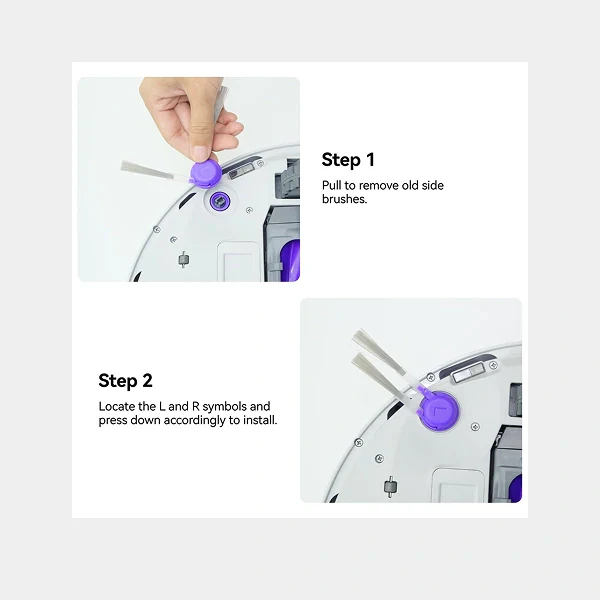 Step 1
Pull to remove old side brushes.

Step 2
Locate the L and R symbols and press down accordingly to install.

L